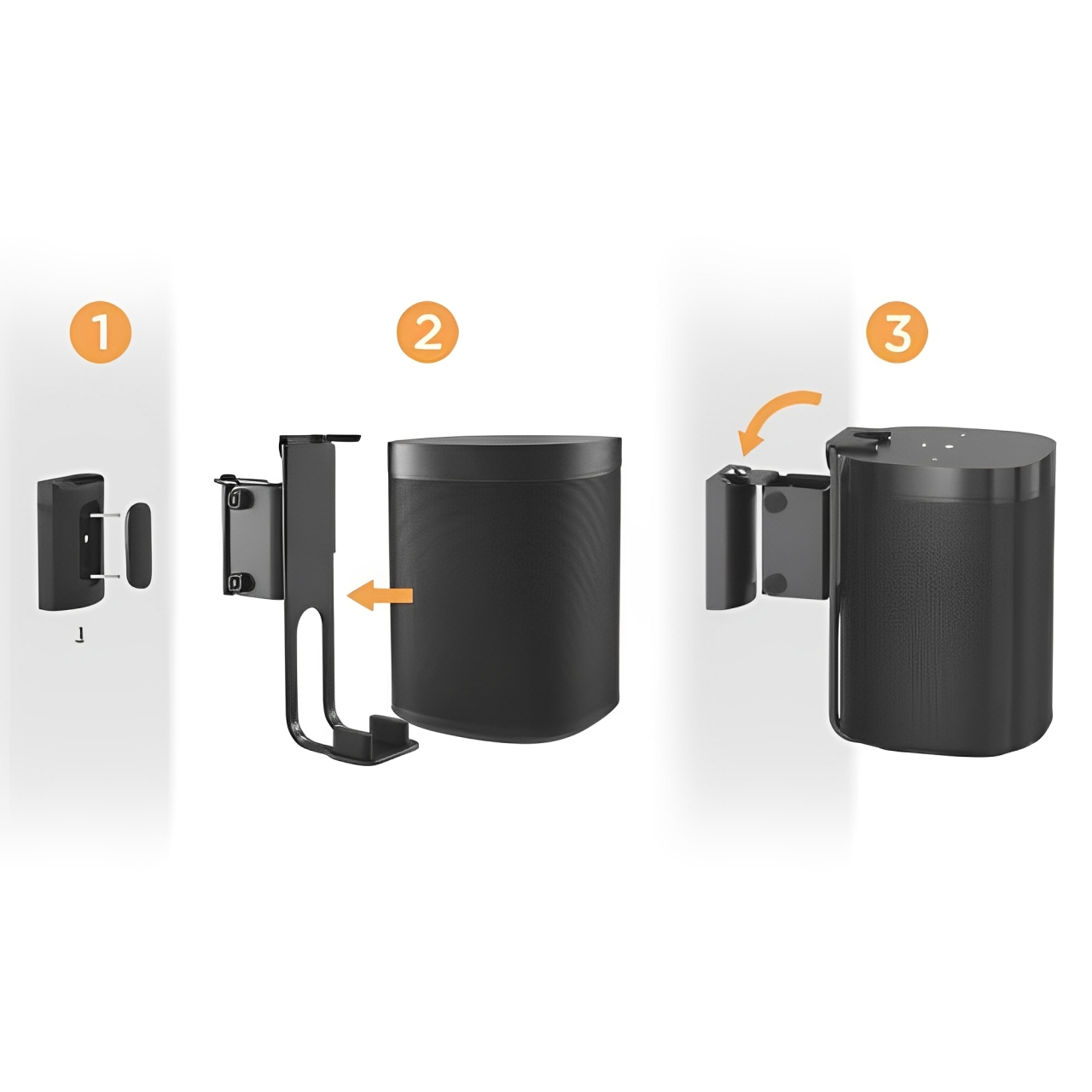 1

2

3